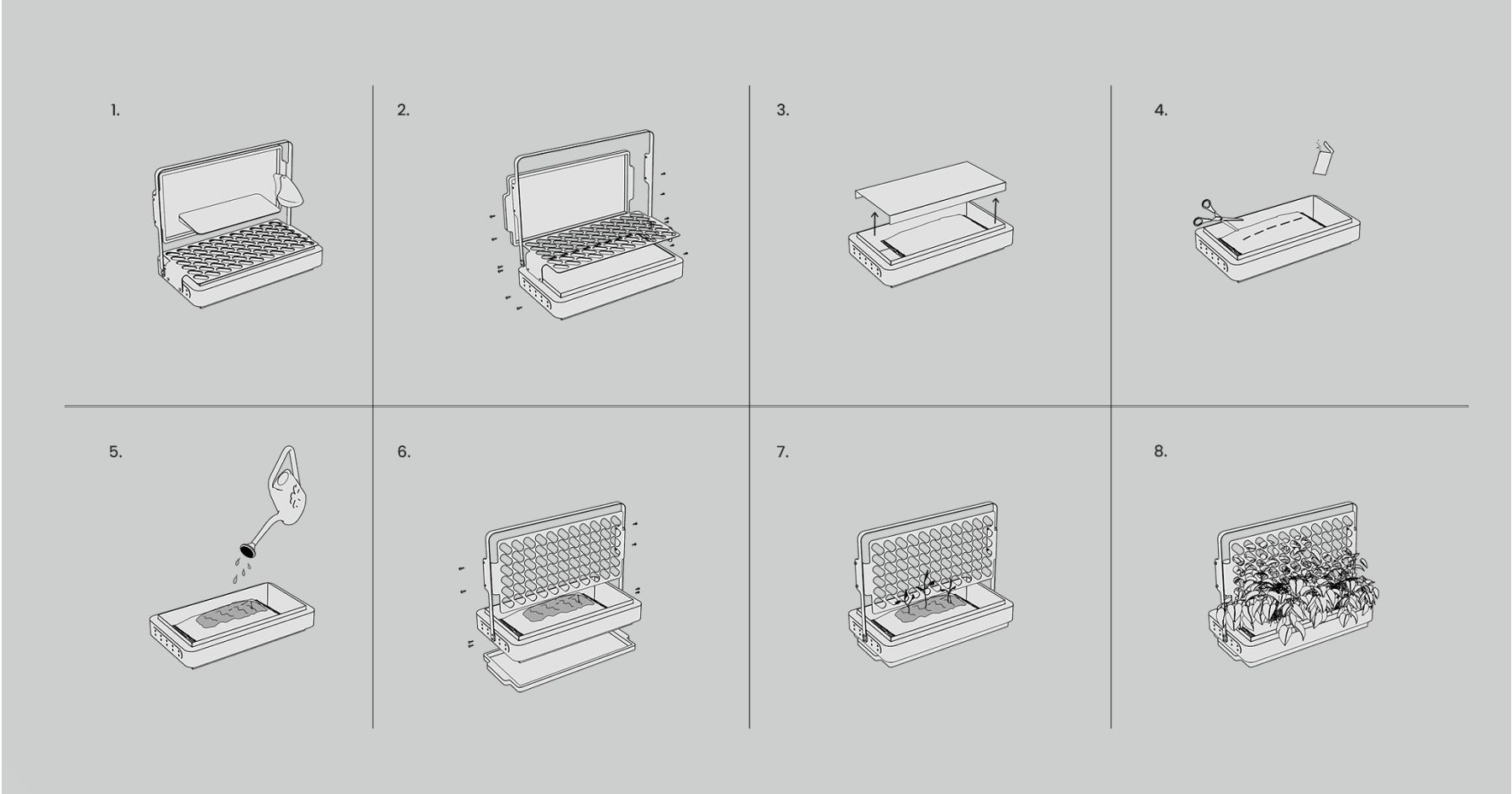 1.

2.

3.

4.

5.

6.

7.

8.